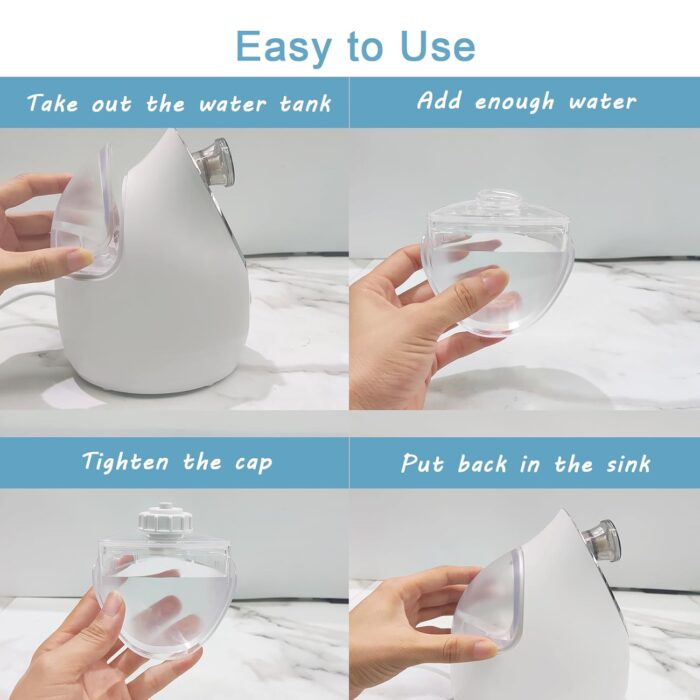 Easy to Use

Take out the water tank

Add enough water

Tighten the cap

Put back in the sink