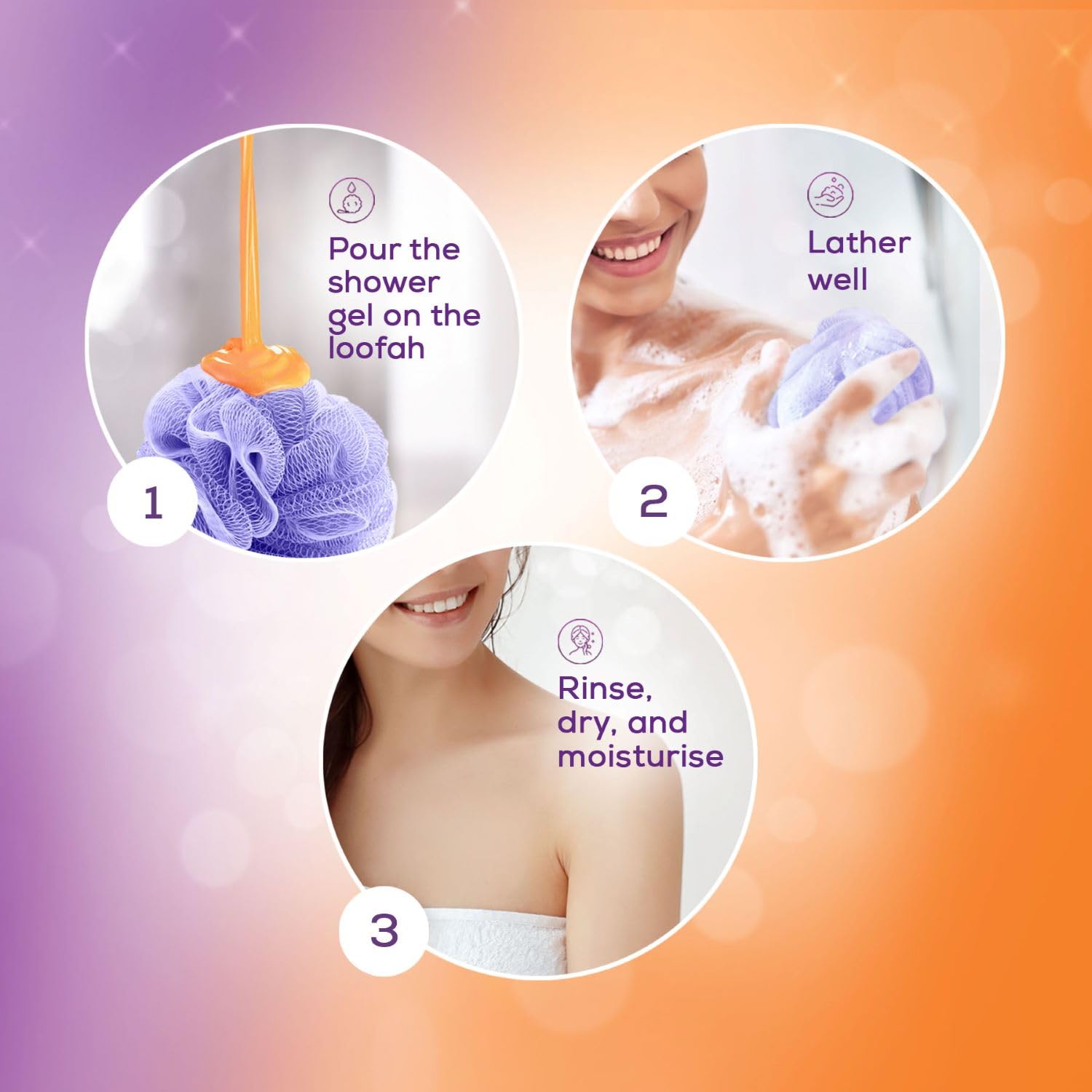 Pour the shower gel on the loofah

1

Lather well

2

Rinse, dry, and moisturise

3