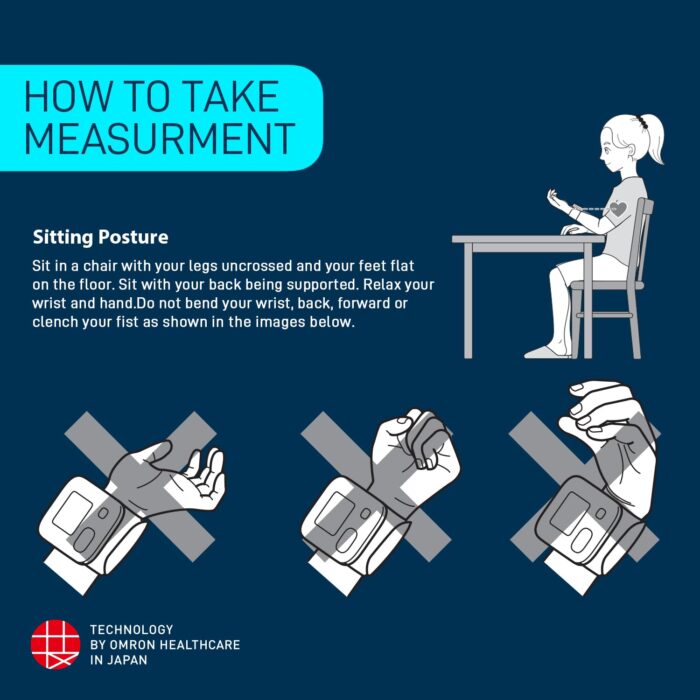 HOW TO TAKE MEASURMENT

Sitting Posture

Sit in a chair with your legs uncrossed and your feet flat on the floor. Sit with your back being supported. Relax your wrist and hand.Do not bend your wrist, back, forward or clench your fist as shown in the images below.

TECHNOLOGY BY OMRON HEALTHCARE IN JAPAN