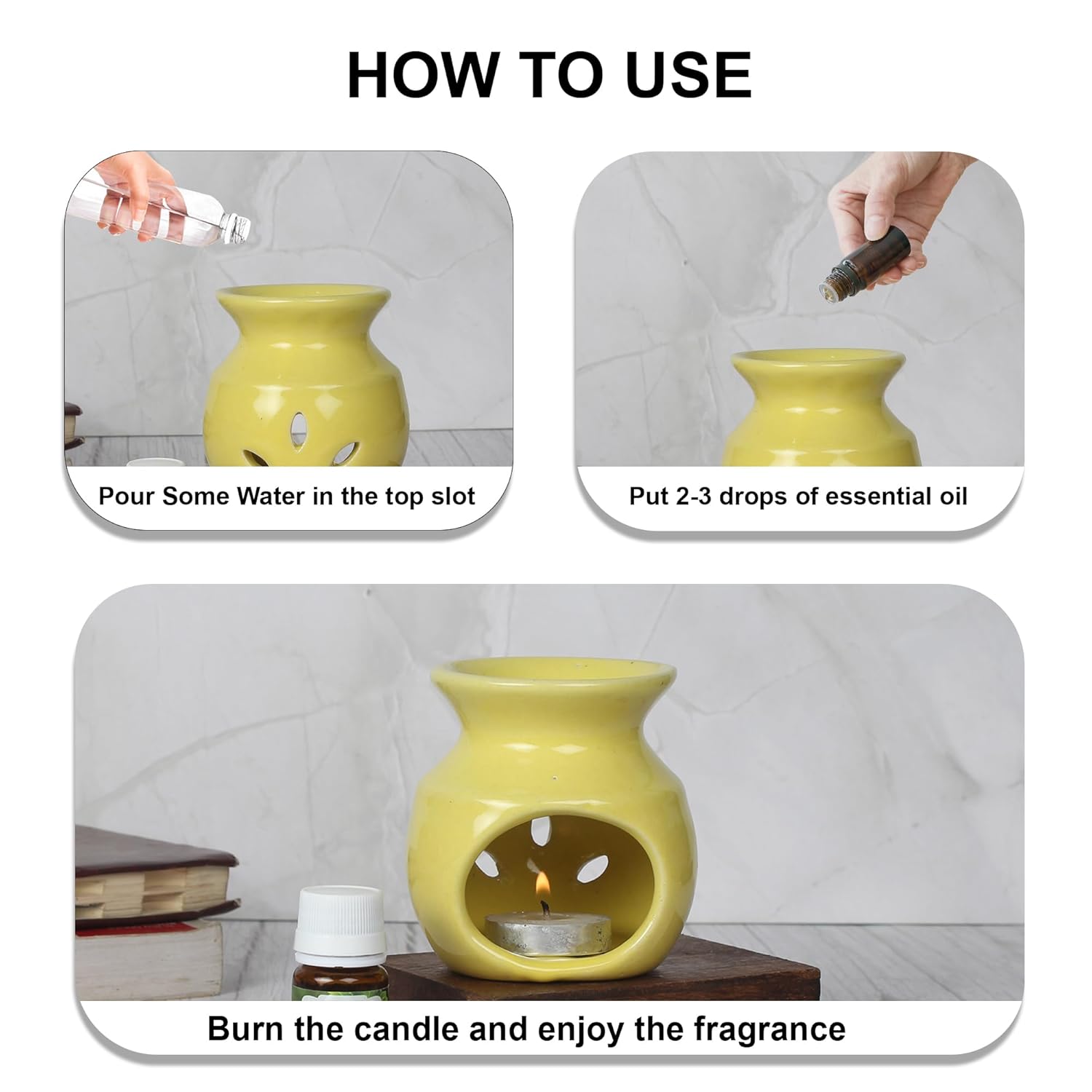 HOW TO USE

Pour Some Water in the top slot

Put 2-3 drops of essential oil

Burn the candle and enjoy the fragrance