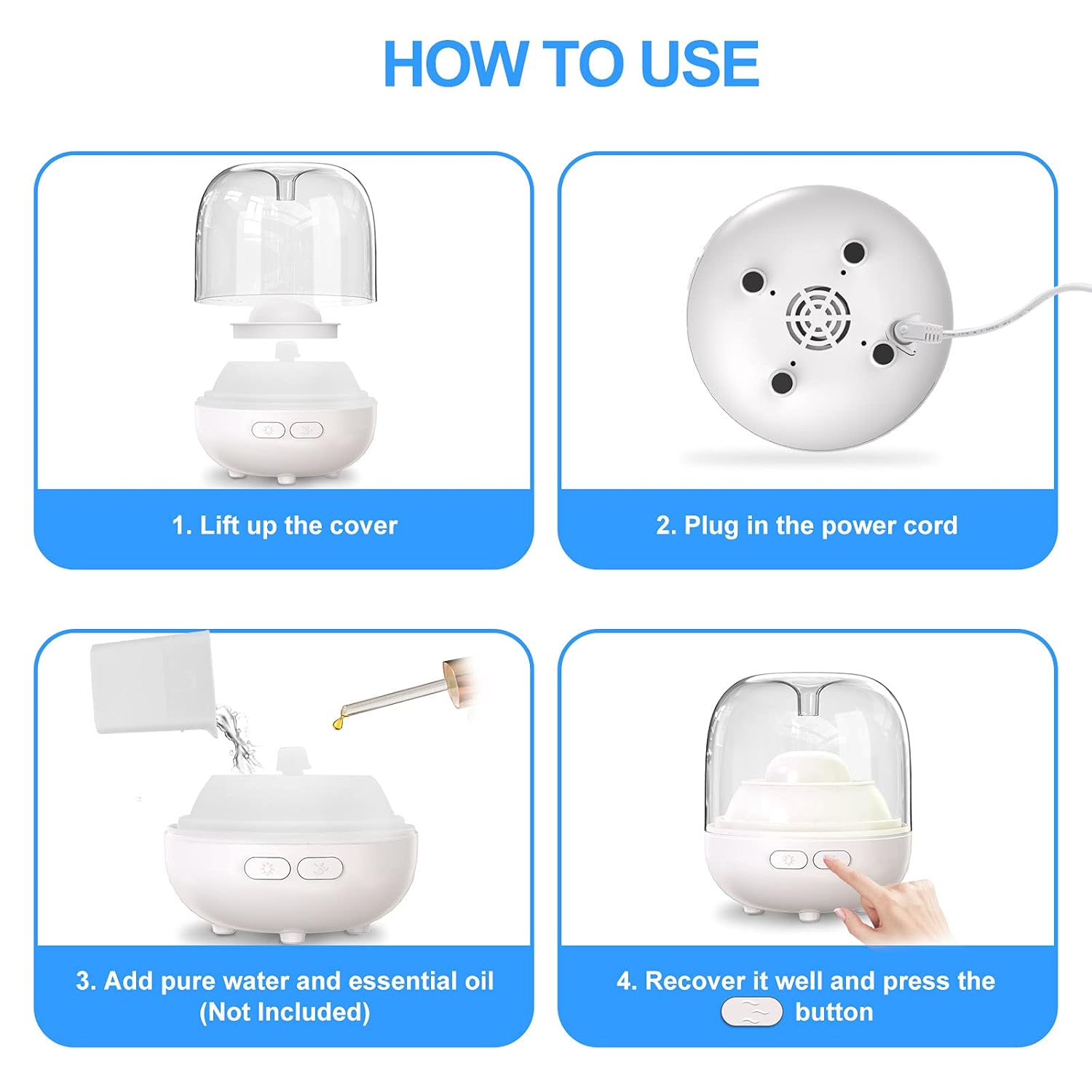 HOW TO USE

1. Lift up the cover

2. Plug in the power cord

3. Add pure water and essential oil (Not Included)

4. Recover it well and press the button