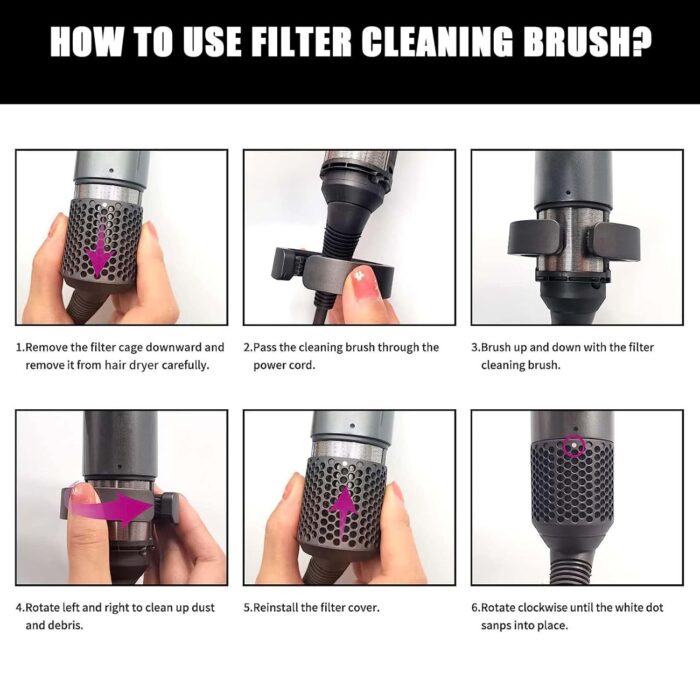 HOW TO USE FILTER CLEANING BRUSH?

1.Remove the filter cage downward and remove it from hair dryer carefully.

2.Pass the cleaning brush through the power cord.

3.Brush up and down with the filter cleaning brush.

4.Rotate left and right to clean up dust and debris.

5.Reinstall the filter cover.

6.Rotate clockwise until the white dot sanps into place.