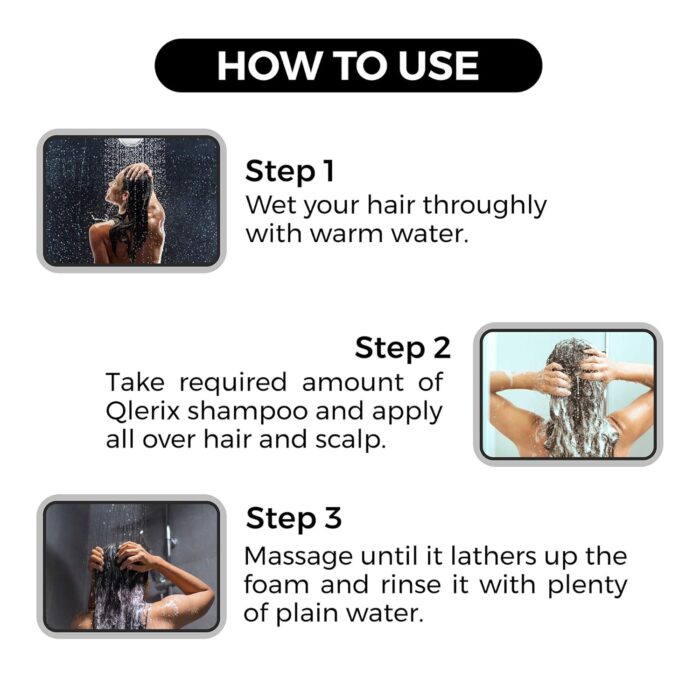 HOW TO USE

Step 1
Wet your hair throughly with warm water.

Step 2
Take required amount of Qlerix shampoo and apply all over hair and scalp.

Step 3
Massage until it lathers up the foam and rinse it with plenty of plain water.