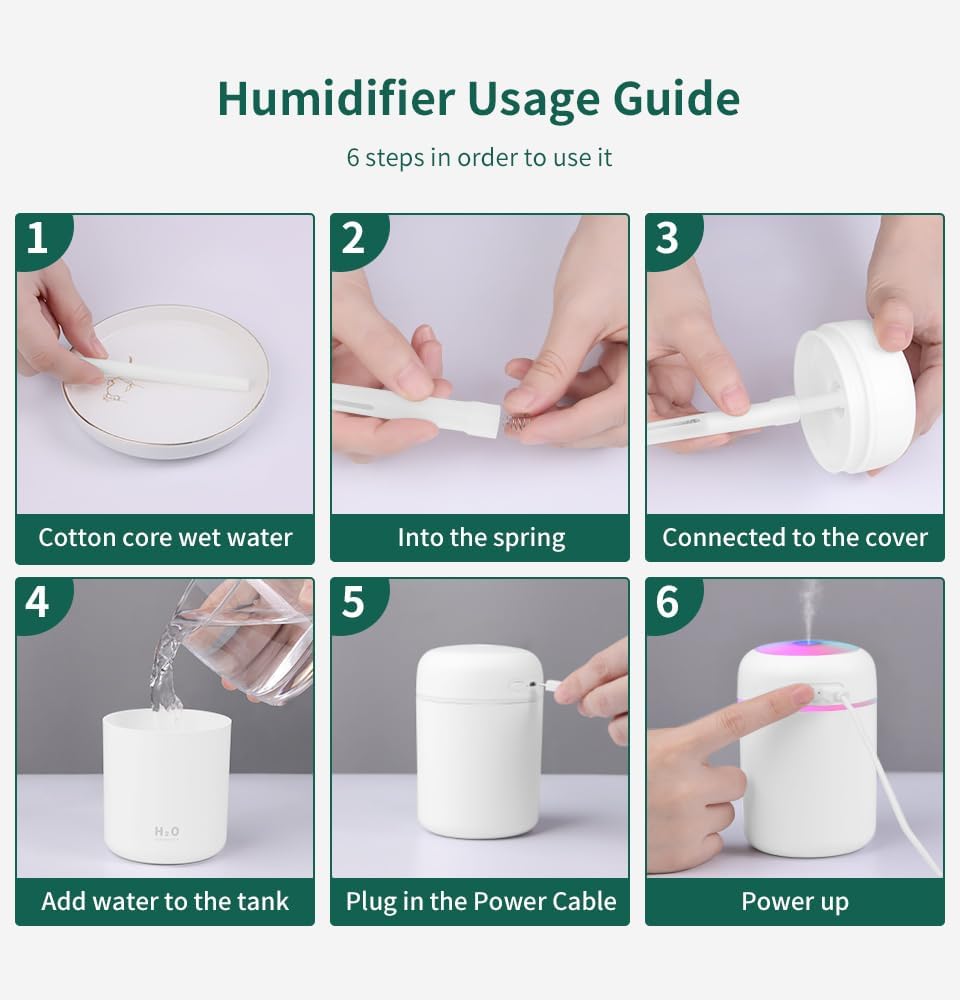 Humidifier Usage Guide

6 steps in order to use it

1

Cotton core wet water

2

Into the spring

3

Connected to the cover

4

$H_2O$

Add water to the tank

5

Plug in the Power Cable

6

Power up