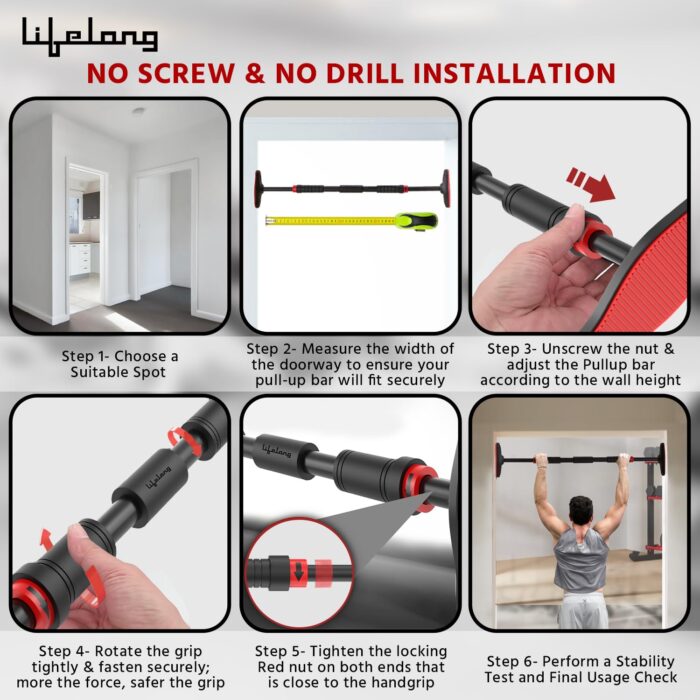 Lifelong

NO SCREW & NO DRILL INSTALLATION

Step 1- Choose a Suitable Spot

Step 2- Measure the width of the doorway to ensure your pull-up bar will fit securely

Step 3- Unscrew the nut & adjust the Pullup bar according to the wall height

Lifelong

Lifelong

Step 4- Rotate the grip tightly & fasten securely; more the force, safer the grip

Step 5- Tighten the locking Red nut on both ends that is close to the handgrip

Step 6- Perform a Stability Test and Final Usage Check