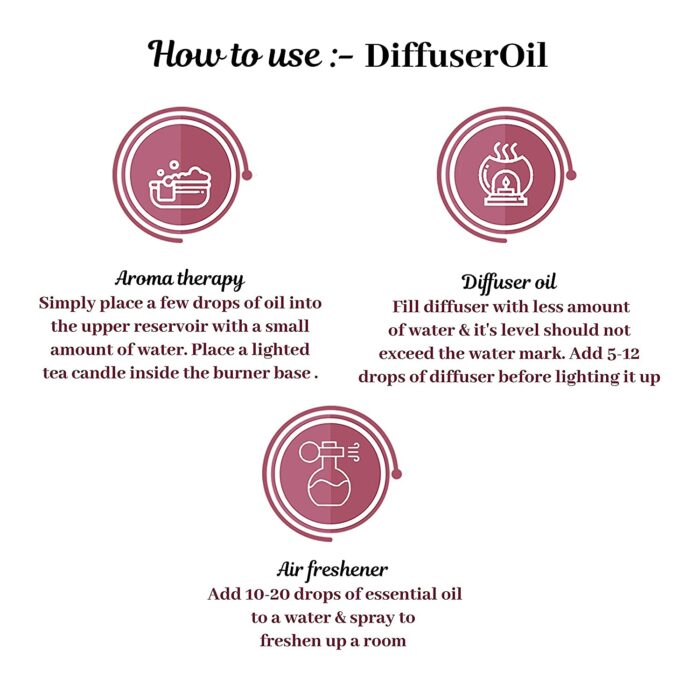 How to use :- DiffuserOil

Aroma therapy
Simply place a few drops of oil into the upper reservoir with a small amount of water. Place a lighted tea candle inside the burner base .

Diffuser oil
Fill diffuser with less amount of water & it's level should not exceed the water mark. Add 5-12 drops of diffuser before lighting it up

Air freshener
Add 10-20 drops of essential oil to a water & spray to freshen up a room