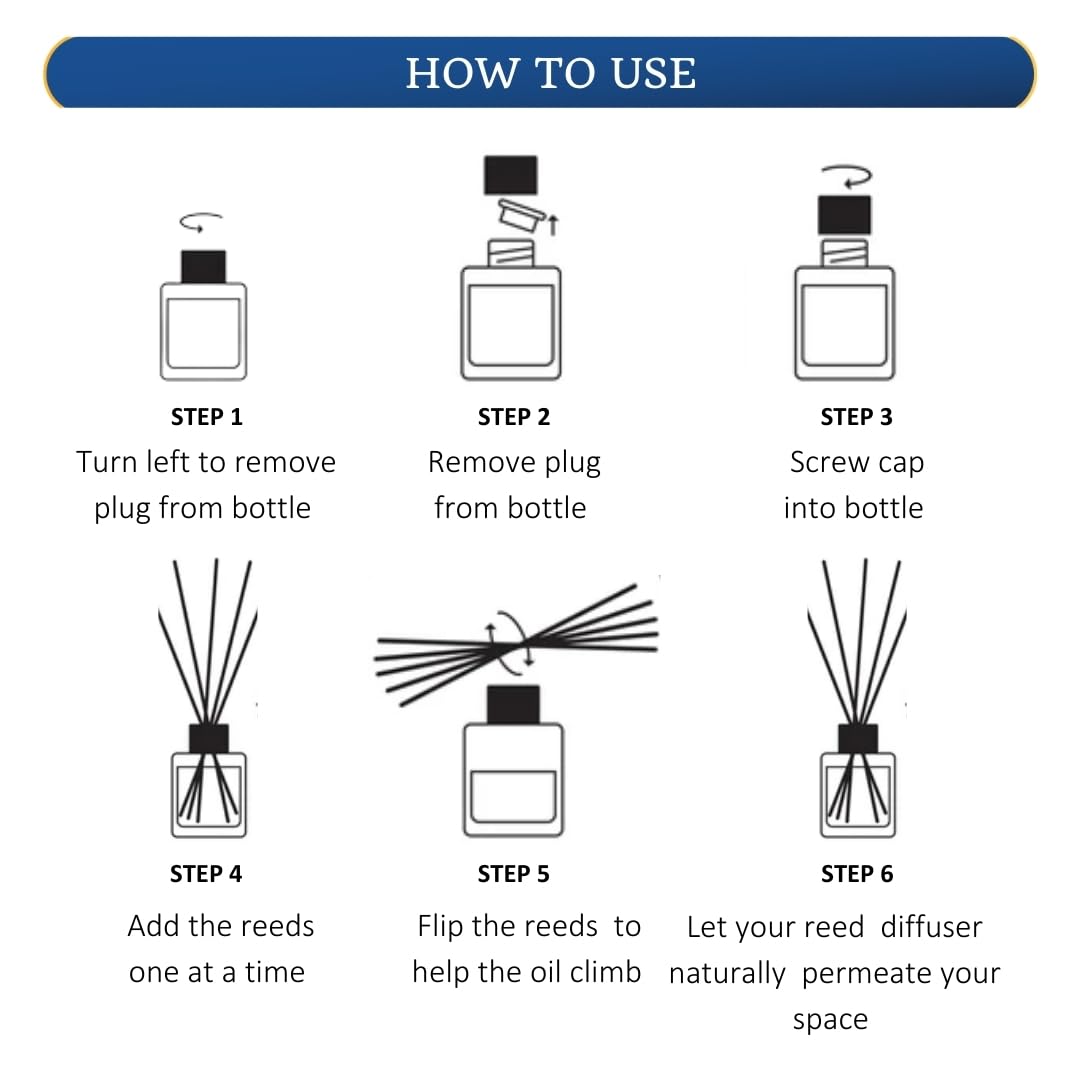 HOW TO USE

STEP 1
Turn left to remove plug from bottle

STEP 2
Remove plug from bottle

STEP 3
Screw cap into bottle

STEP 4
Add the reeds one at a time

STEP 5
Flip the reeds to help the oil climb

STEP 6
Let your reed diffuser naturally permeate your space