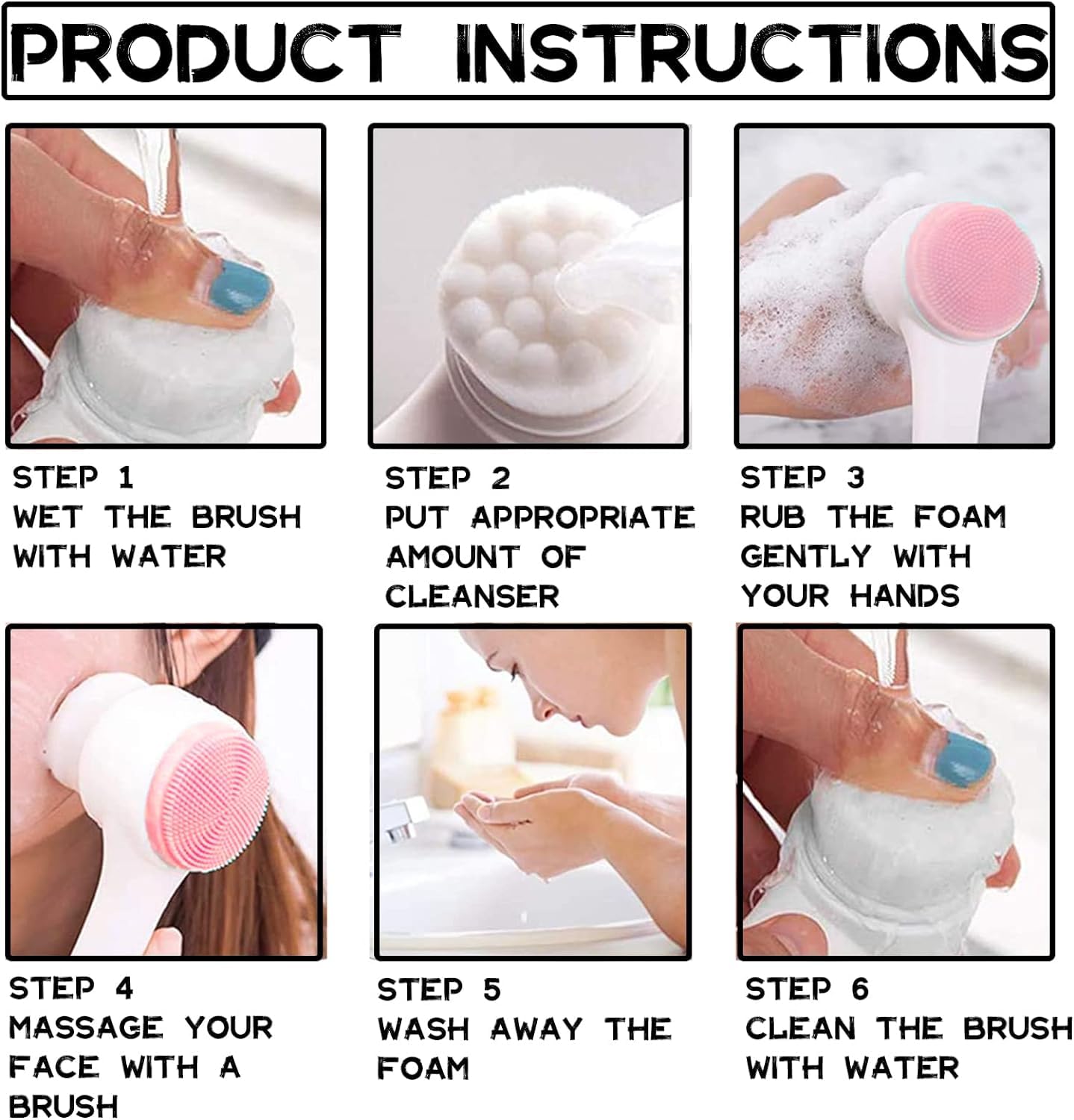 PRODUCT INSTRUCTIONS

STEP 1
WET THE BRUSH WITH WATER

STEP 2
PUT APPROPRIATE AMOUNT OF CLEANSER

STEP 3
RUB THE FOAM GENTLY WITH YOUR HANDS

STEP 4
MASSAGE YOUR FACE WITH A BRUSH

STEP 5
WASH AWAY THE FOAM

STEP 6
CLEAN THE BRUSH WITH WATER