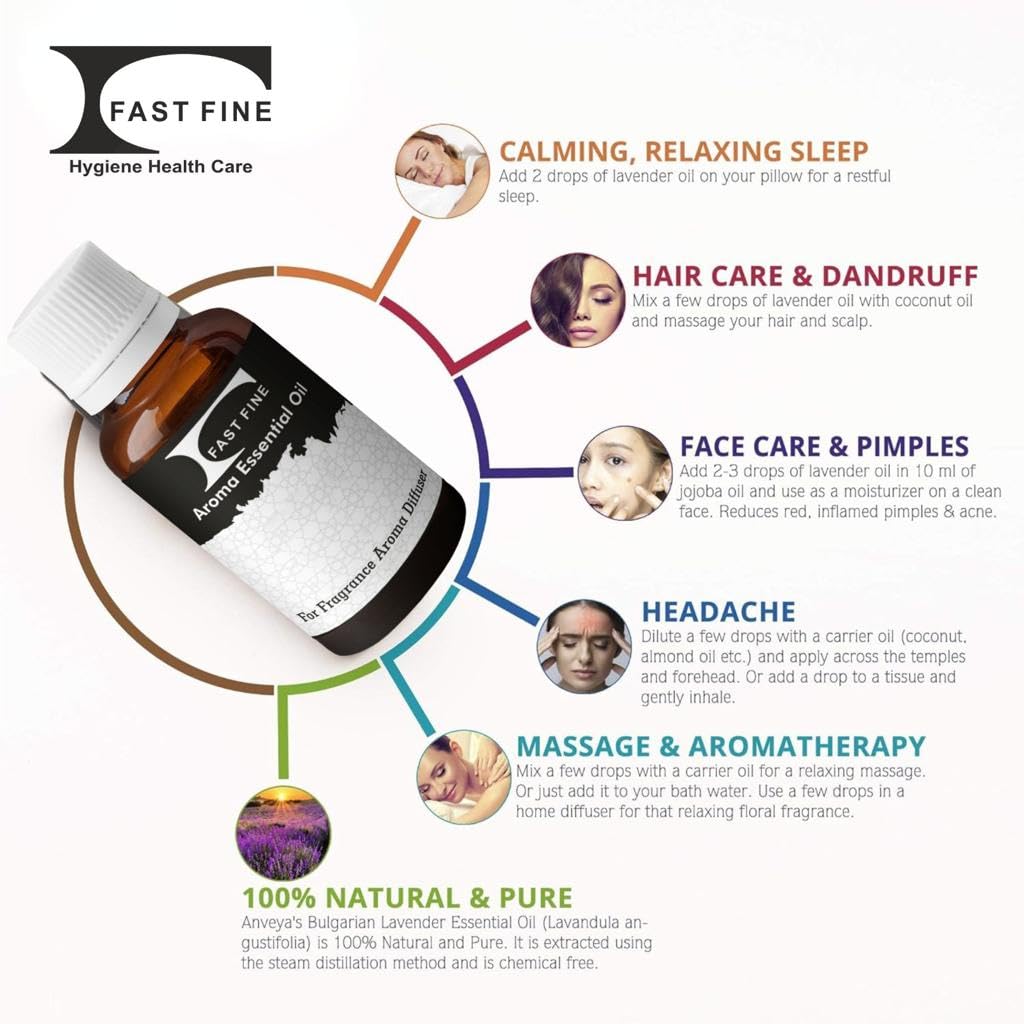 FAST FINE
Hygiene Health Care

FAST FINE
Aroma Essential Oil
For Fragrance Aroma Diffuser

CALMING, RELAXING SLEEP
Add 2 drops of lavender oil on your pillow for a restful sleep.

HAIR CARE & DANDRUFF
Mix a few drops of lavender oil with coconut oil and massage your hair and scalp.

FACE CARE & PIMPLES
Add 2-3 drops of lavender oil in 10 ml of jojoba oil and use as a moisturizer on a clean face. Reduces red, inflamed pimples & acne.

HEADACHE
Dilute a few drops with a carrier oil (coconut, almond oil etc.) and apply across the temples and forehead. Or add a drop to a tissue and gently inhale.

MASSAGE & AROMATHERAPY
Mix a few drops with a carrier oil for a relaxing massage. Or just add it to your bath water. Use a few drops in a home diffuser for that relaxing floral fragrance.

100% NATURAL & PURE
Anveya's Bulgarian Lavender Essential Oil (Lavandula angustifolia) is 100% Natural and Pure. It is extracted using the steam distillation method and is chemical free.