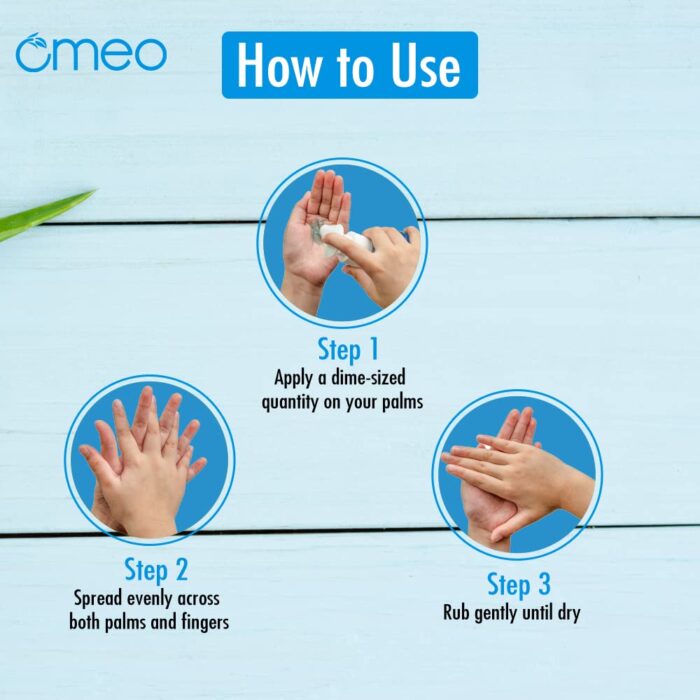 omeo

How to Use

Step 1
Apply a dime-sized quantity on your palms

Step 2
Spread evenly across both palms and fingers

Step 3
Rub gently until dry