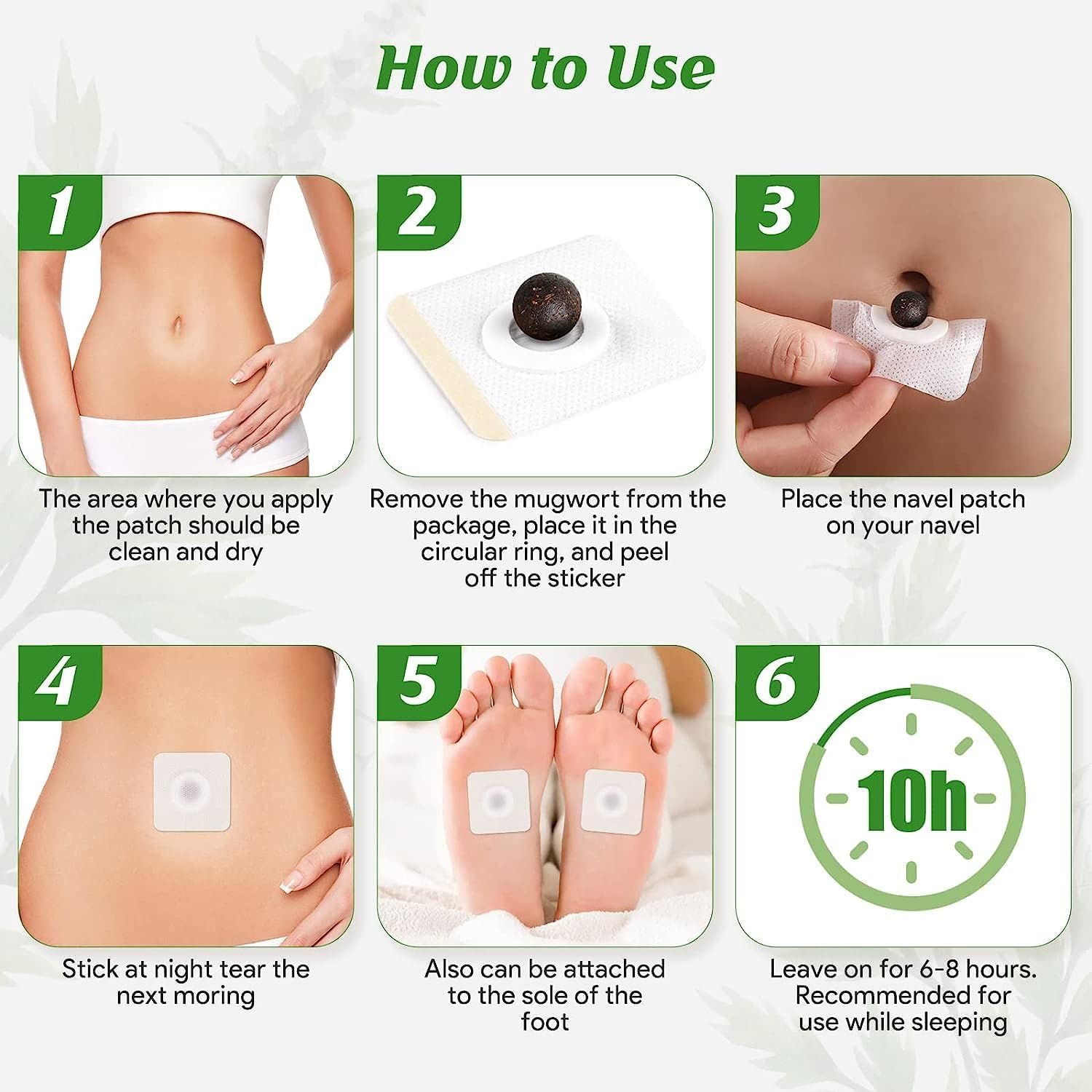 How to Use

1

The area where you apply the patch should be clean and dry

2

Remove the mugwort from the package, place it in the circular ring, and peel off the sticker

3

Place the navel patch on your navel

4

Stick at night tear the next moring

5

Also can be attached to the sole of the foot

6

10h

Leave on for 6-8 hours. Recommended for use while sleeping