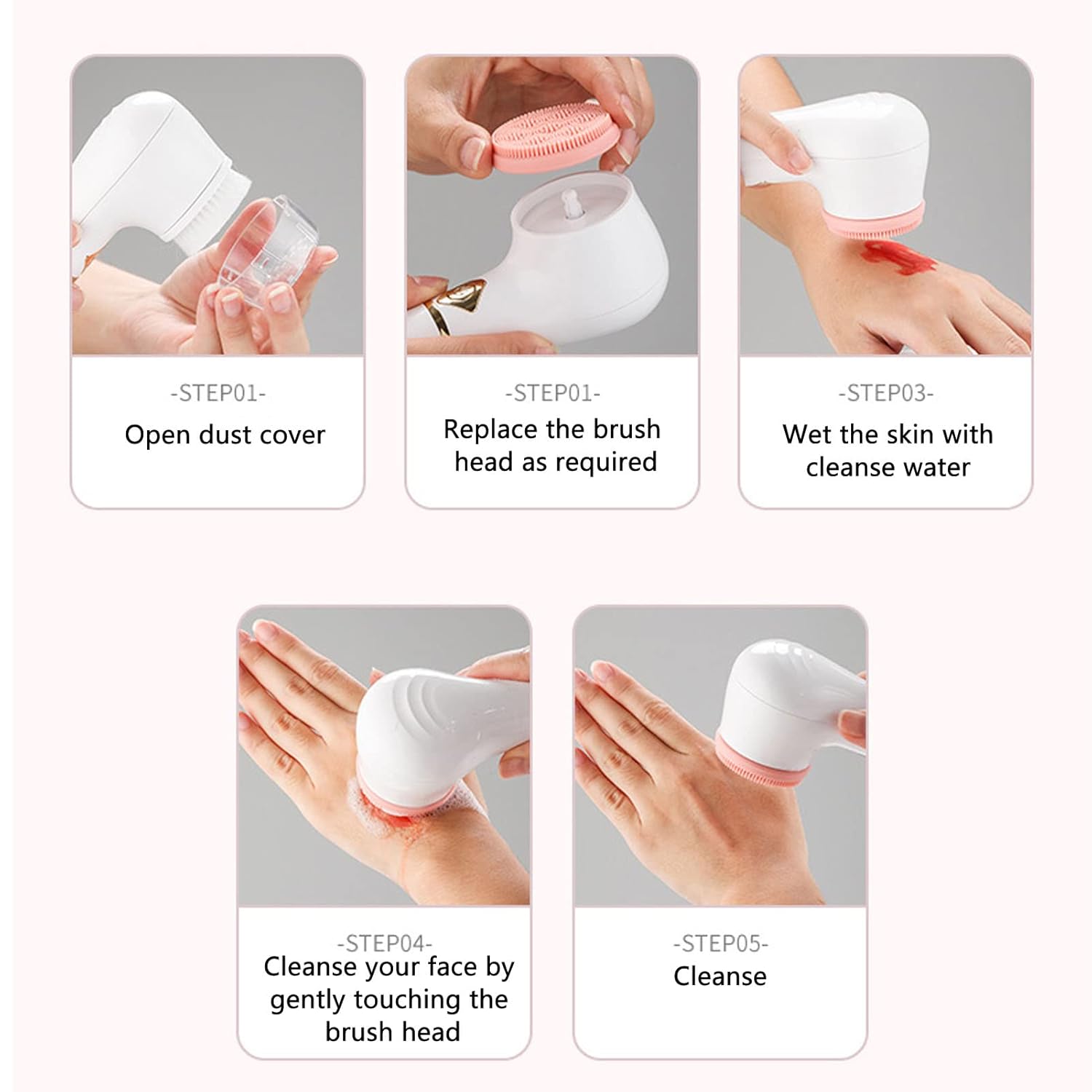 -STEP01-
Open dust cover

-STEP01-
Replace the brush head as required

-STEP03-
Wet the skin with cleanse water

-STEP04-
Cleanse your face by gently touching the brush head

-STEP05-
Cleanse