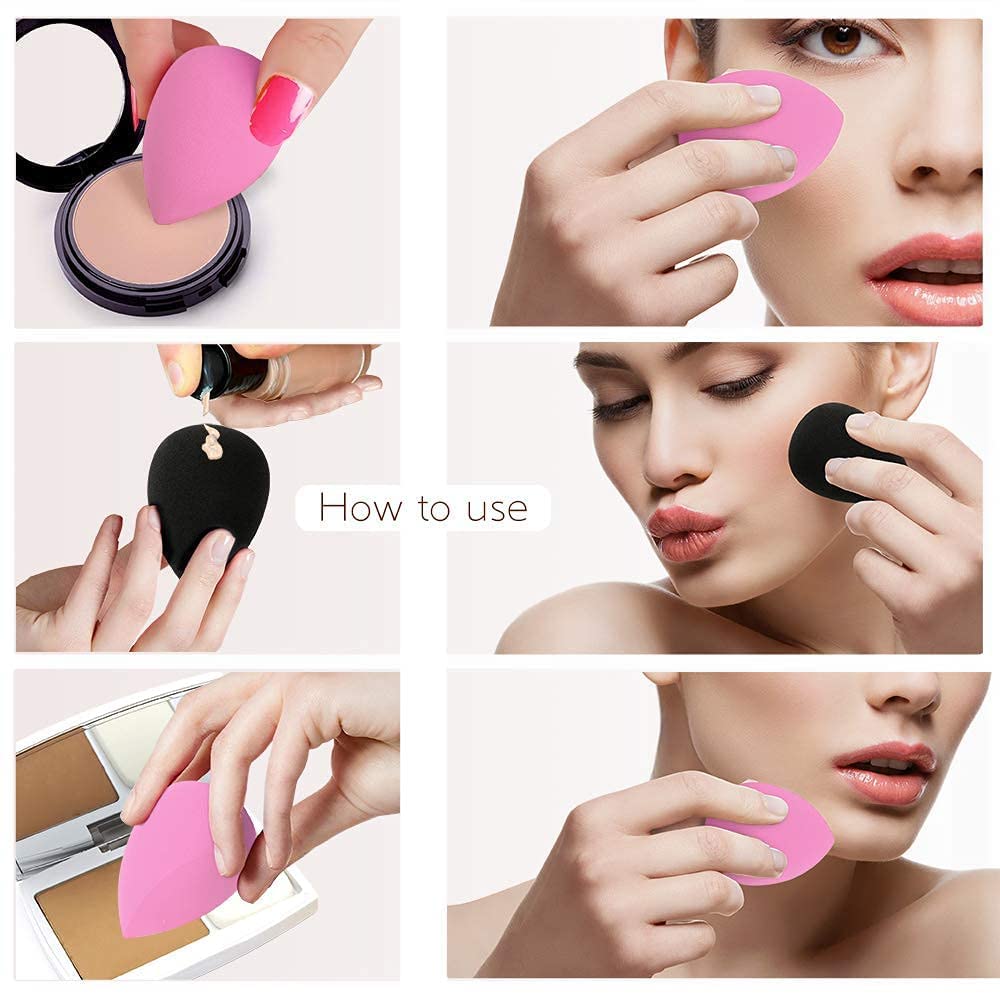 How to use