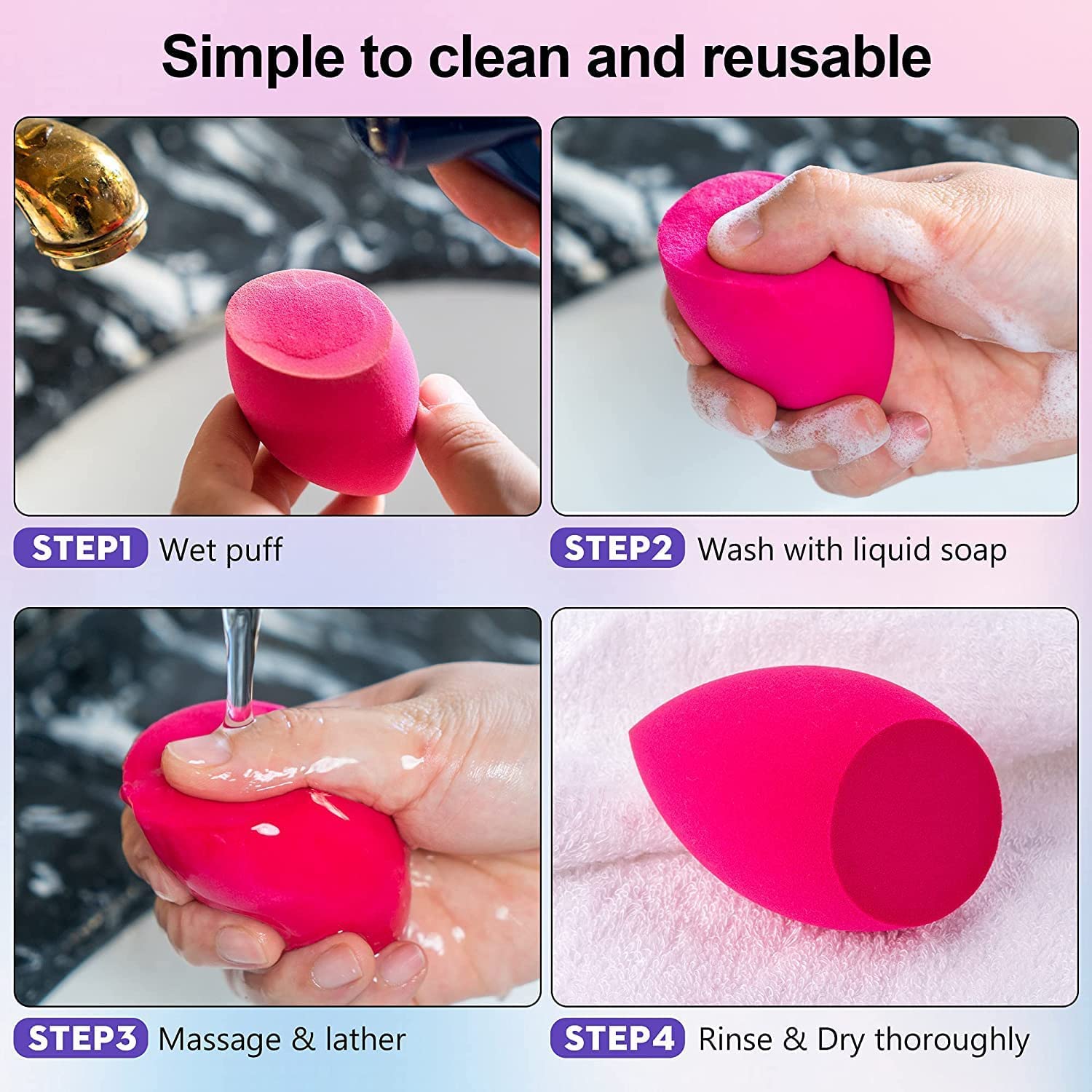 Simple to clean and reusable

STEP1 Wet puff

STEP2 Wash with liquid soap

STEP3 Massage & lather

STEP4 Rinse & Dry thoroughly