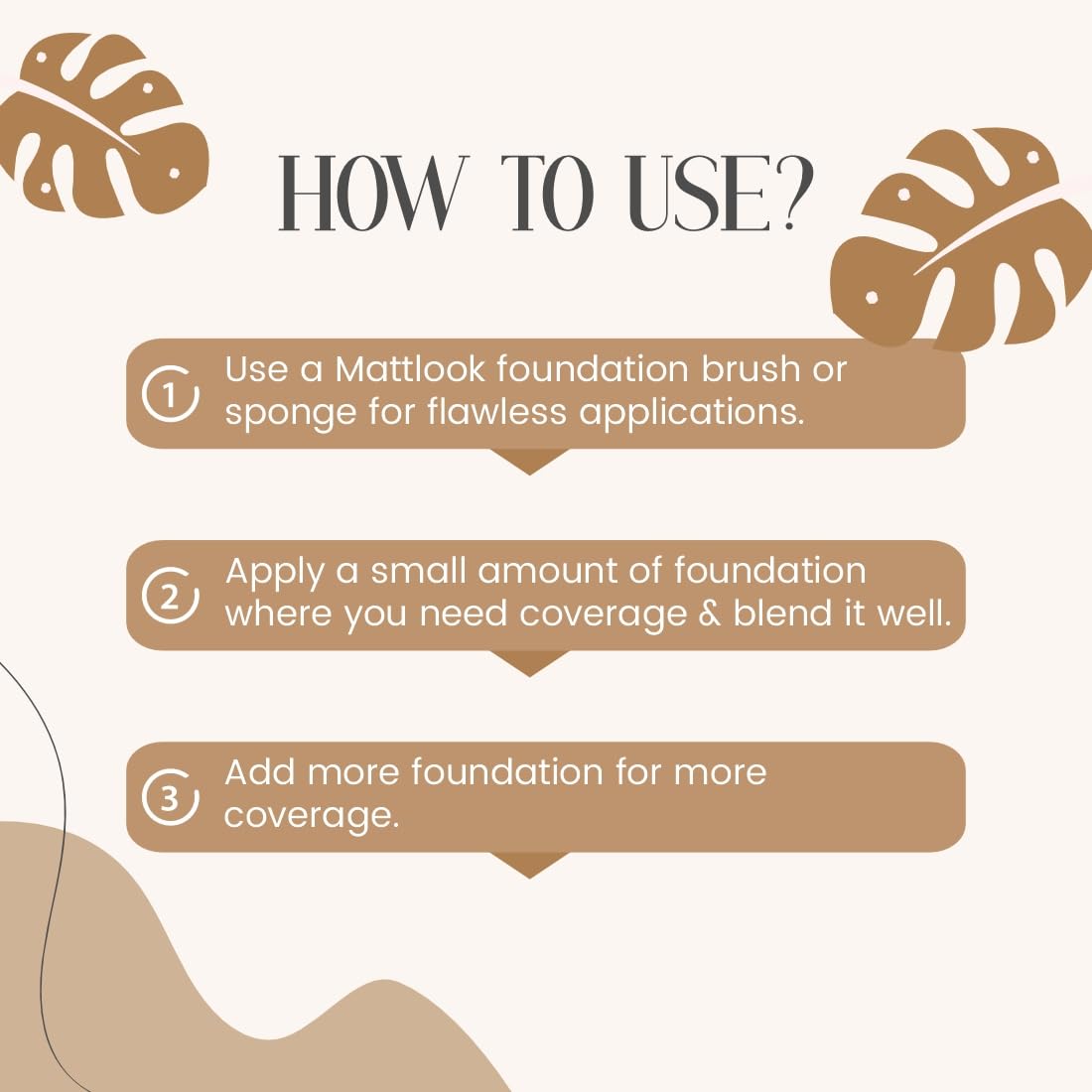 HOW TO USE?

1 Use a Mattlook foundation brush or sponge for flawless applications.

2 Apply a small amount of foundation where you need coverage & blend it well.

3 Add more foundation for more coverage.