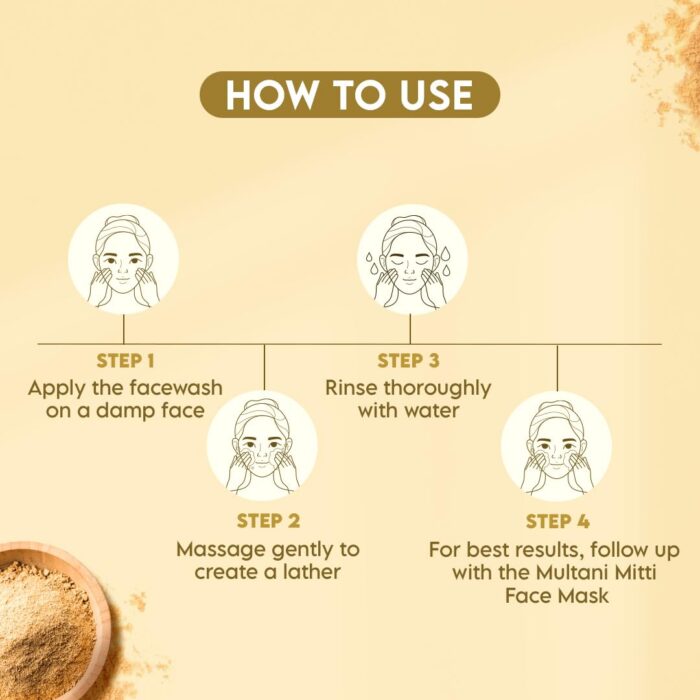 HOW TO USE

STEP 1
Apply the facewash on a damp face

STEP 2
Massage gently to create a lather

STEP 3
Rinse thoroughly with water

STEP 4
For best results, follow up with the Multani Mitti Face Mask