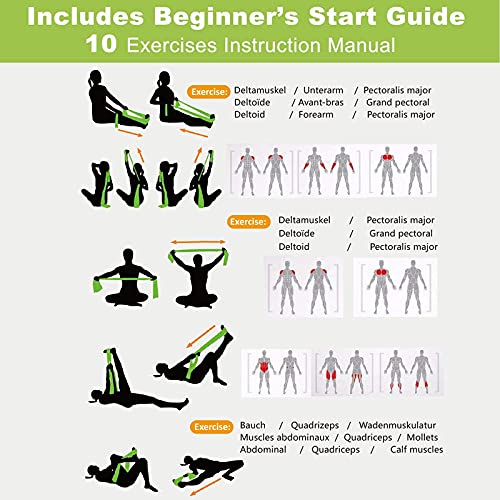 Includes Beginner's Start Guide
10 Exercises Instruction Manual

Exercise: Deltamuskel / Unterarm / Pectoralis major
Deltoïde / Avant-bras / Grand pectoral
Deltoid / Forearm / Pectoralis major

Exercise: Deltamuskel / Pectoralis major
Deltoïde / Grand pectoral
Deltoid / Pectoralis major

Exercise: Bauch / Quadrizeps / Wadenmuskulatur
Muscles abdominaux / Quadriceps / Mollets
Abdominal / Quadriceps / Calf muscles