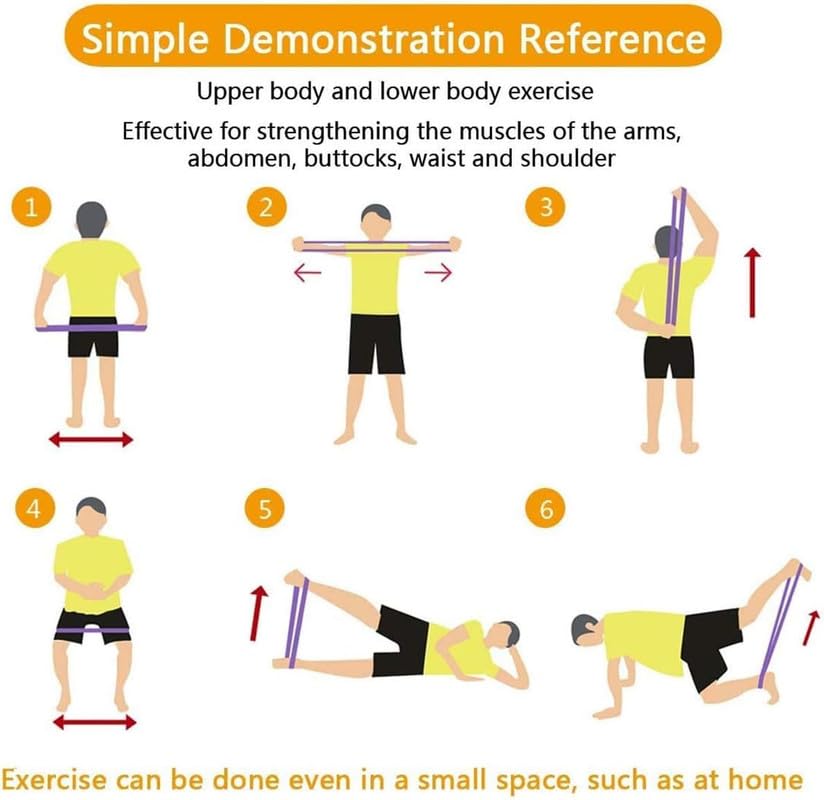 Simple Demonstration Reference

Upper body and lower body exercise

Effective for strengthening the muscles of the arms, abdomen, buttocks, waist and shoulder

1

2

3

4

5

6

Exercise can be done even in a small space, such as at home