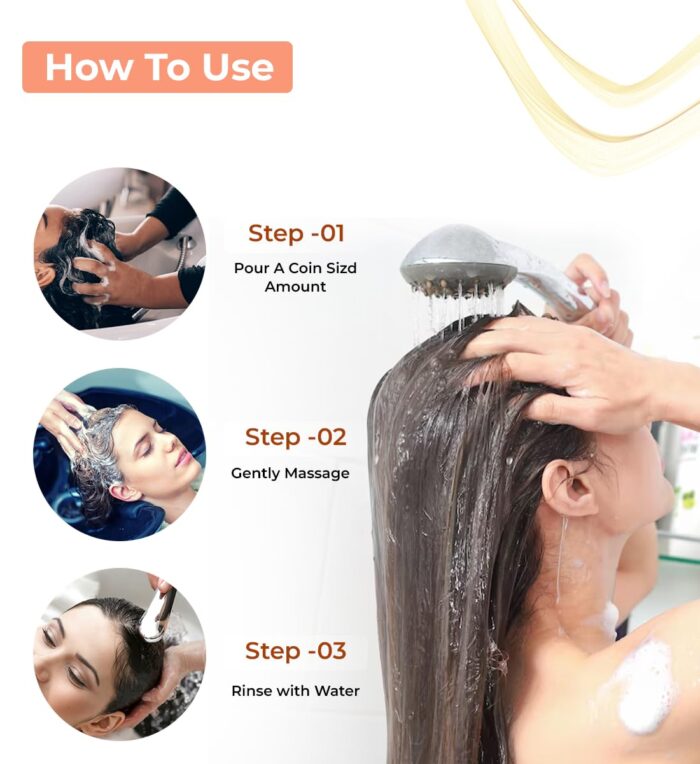 How To Use

Step -01
Pour A Coin Sizd Amount

Step -02
Gently Massage

Step -03
Rinse with Water