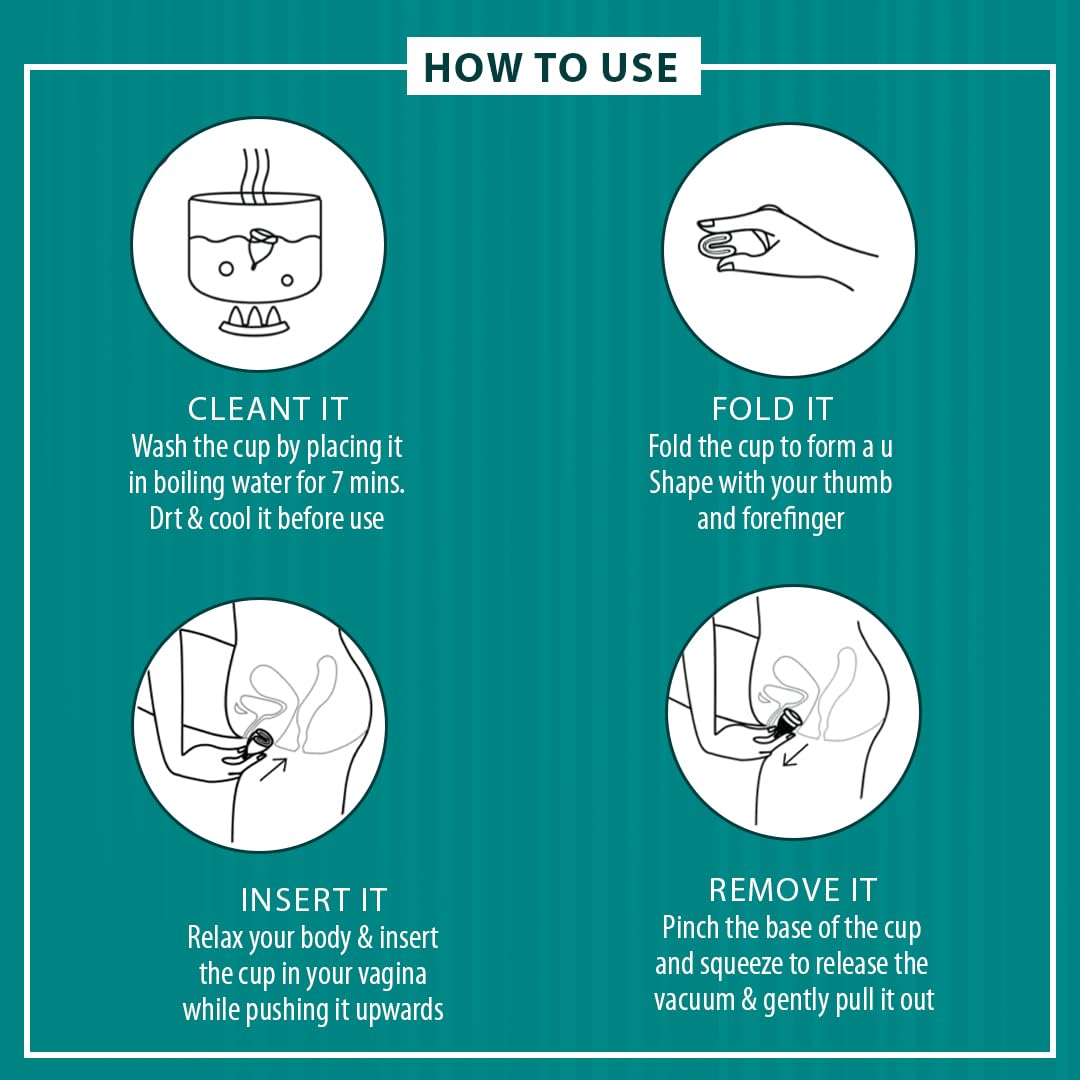 HOW TO USE

CLEANT IT
Wash the cup by placing it in boiling water for 7 mins. Drt & cool it before use

FOLD IT
Fold the cup to form a u Shape with your thumb and forefinger

INSERT IT
Relax your body & insert the cup in your vagina while pushing it upwards

REMOVE IT
Pinch the base of the cup and squeeze to release the vacuum & gently pull it out