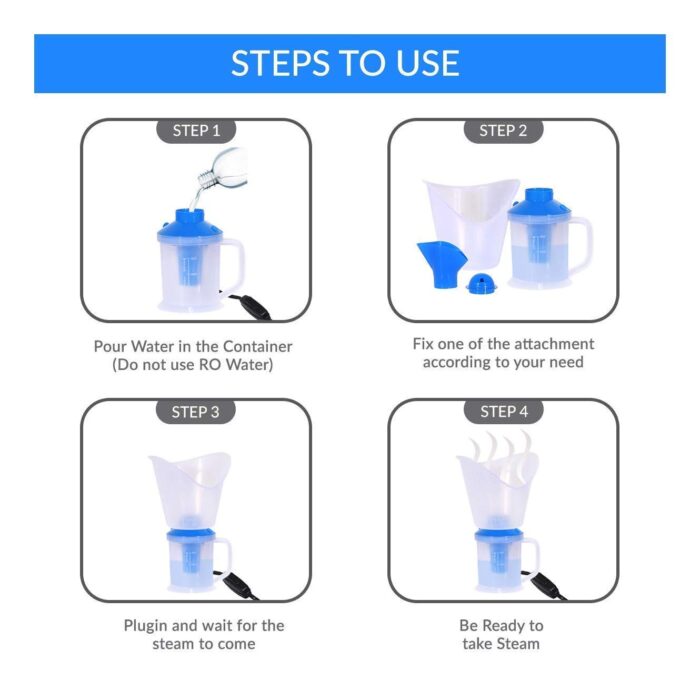 STEPS TO USE

STEP 1

Pour Water in the Container (Do not use RO Water)

STEP 2

Fix one of the attachment according to your need

STEP 3

Plugin and wait for the steam to come

STEP 4

Be Ready to take Steam