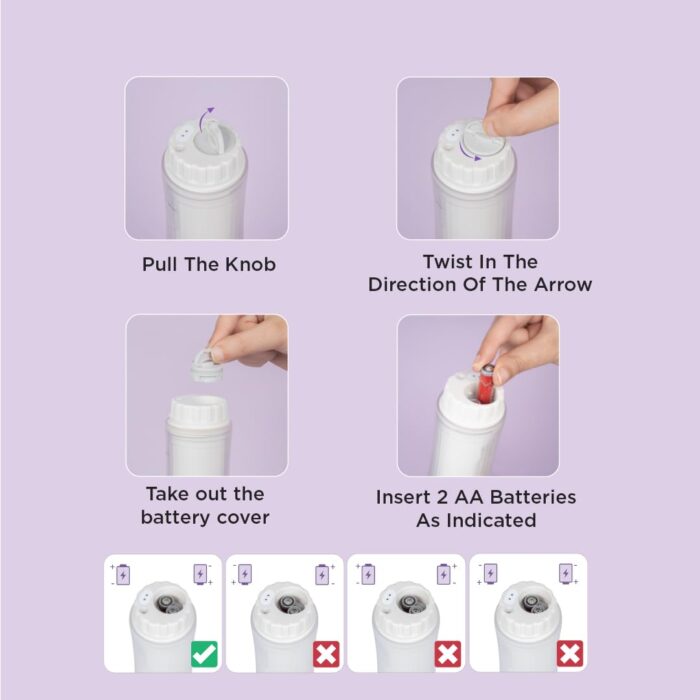 Pull The Knob

Twist In The Direction Of The Arrow

Take out the battery cover

Insert 2 AA Batteries As Indicated