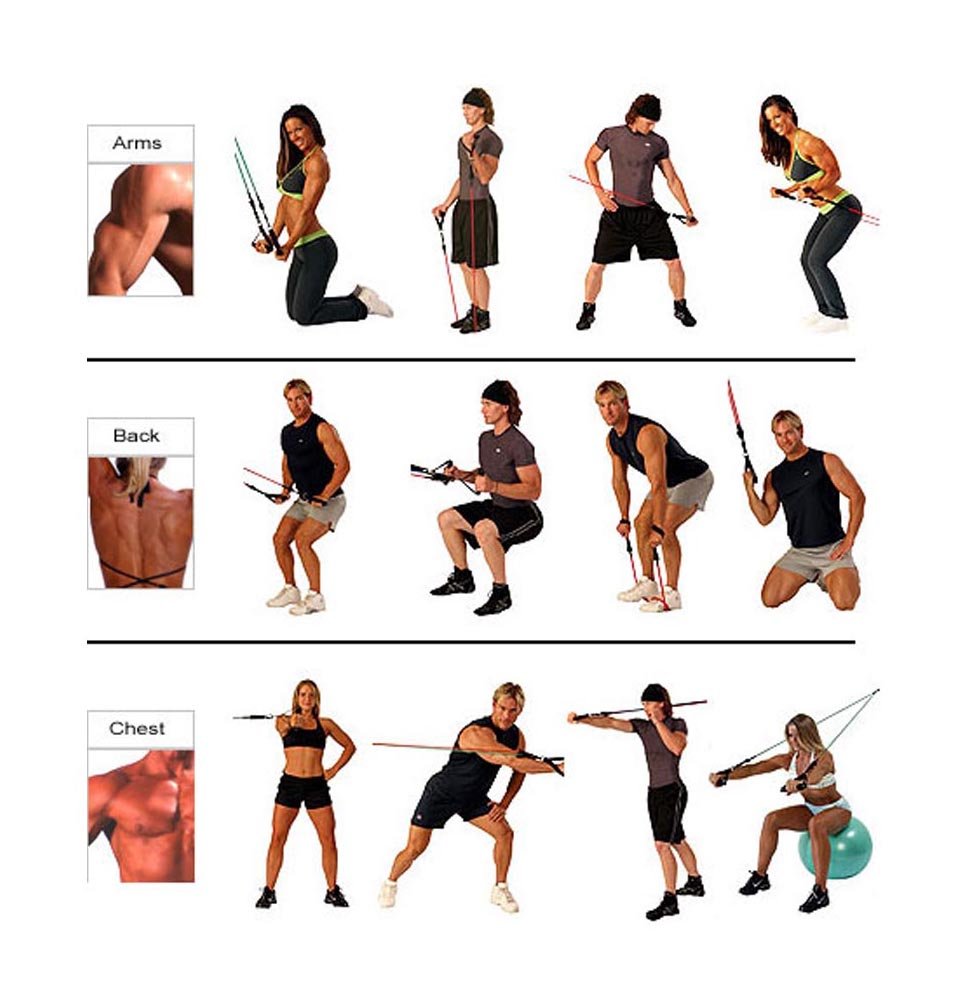 Arms

Back

Chest